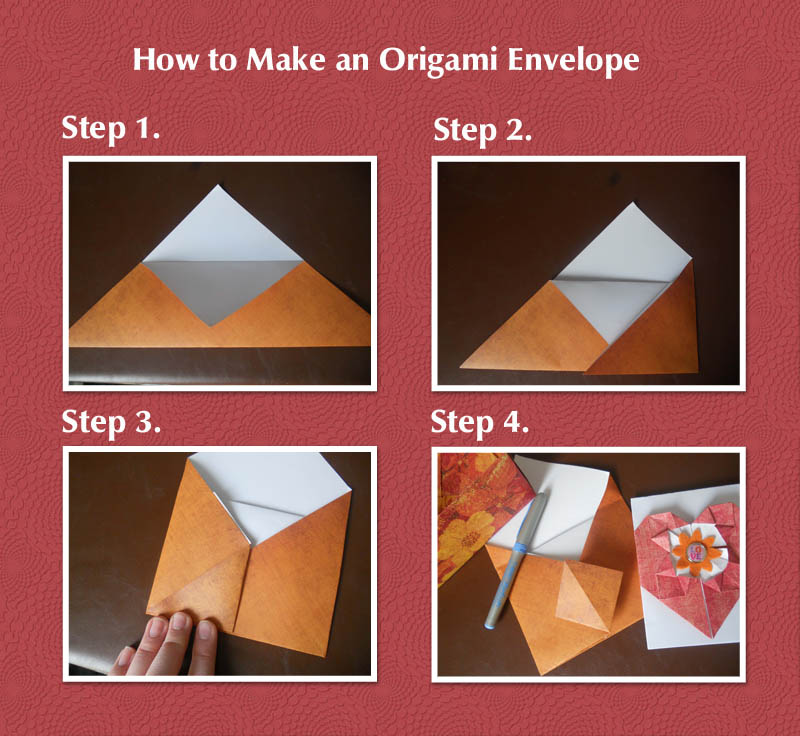 How to Make an Origami Envelope

Step 1.

Step 2.

Step 3.

Step 4.

LOVE