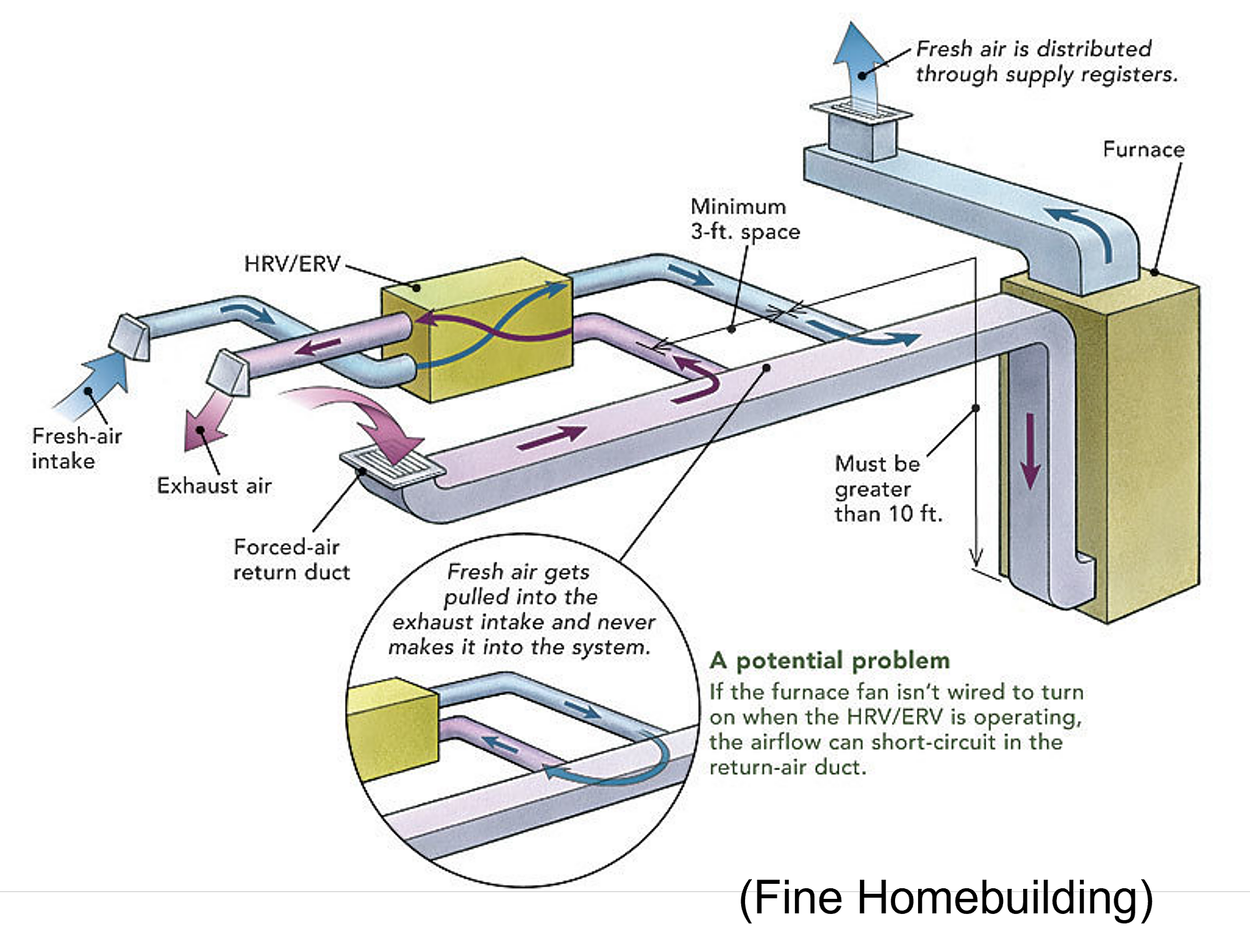 Fresh air is distributed through supply registers.

Furnace

Minimum 3-ft. space

HRV/ERV

Fresh-air intake

Exhaust air

Forced-air return duct

Must be greater than 10 ft.

Fresh air gets pulled into the exhaust intake and never makes it into the system.

A potential problem

If the furnace fan isn't wired to turn on when the HRV/ERV is operating, the airflow can short-circuit in the return-air duct.

(Fine Homebuilding)