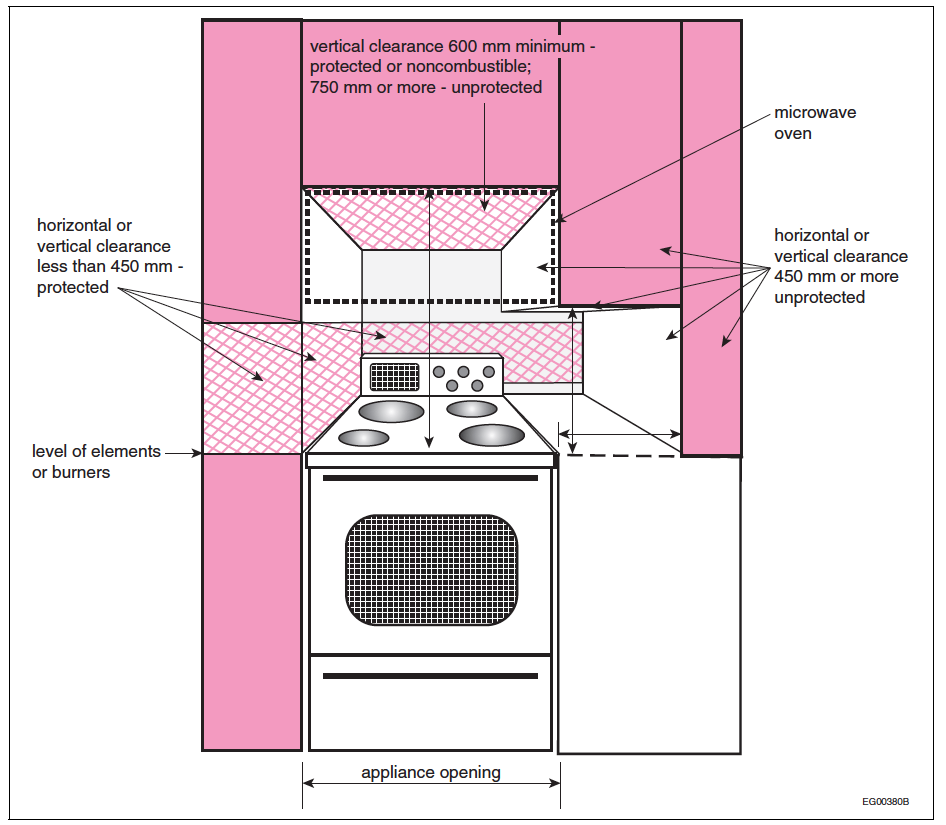 vertical clearance 600 mm minimum - protected or noncombustible;
750 mm or more - unprotected

microwave oven

horizontal or vertical clearance less than 450 mm - protected

horizontal or vertical clearance 450 mm or more unprotected

level of elements or burners

appliance opening

EG00380B