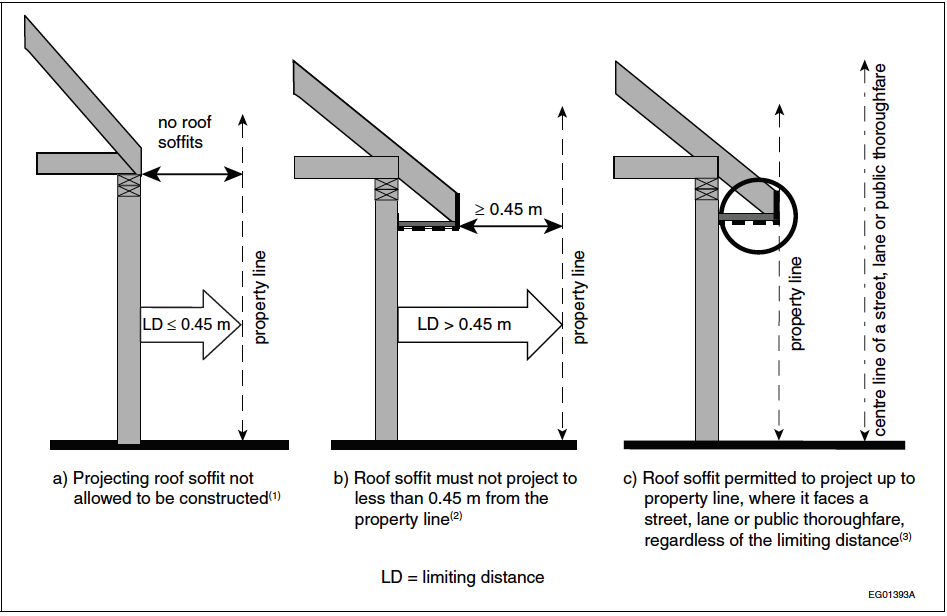 no roof soffits

LD $\leq$ 0.45 m

property line

a) Projecting roof soffit not allowed to be constructed$^{(1)}$

$\geq$ 0.45 m

LD > 0.45 m

property line

b) Roof soffit must not project to less than 0.45 m from the property line$^{(2)}$

property line

centre line of a street, lane or public thoroughfare

c) Roof soffit permitted to project up to property line, where it faces a street, lane or public thoroughfare, regardless of the limiting distance$^{(3)}$

LD = limiting distance

EG01393A