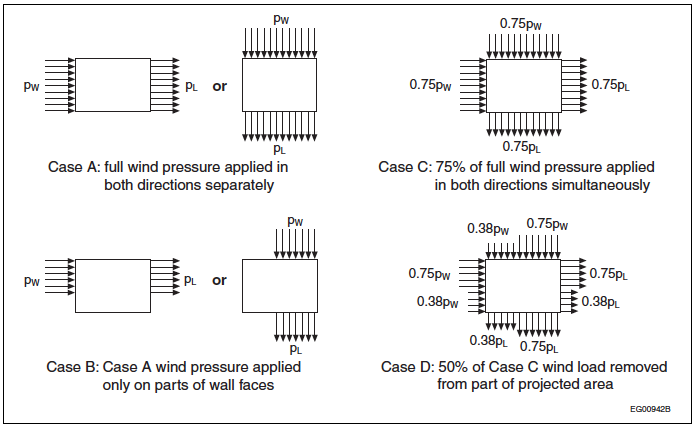 $p_W$

$p_W$ $p_L$ or

$p_L$

Case A: full wind pressure applied in both directions separately

$0.75p_W$

$0.75p_W$ $0.75p_L$

$0.75p_L$

Case C: 75% of full wind pressure applied in both directions simultaneously

$p_W$

$p_W$ $p_L$ or

$p_L$

Case B: Case A wind pressure applied only on parts of wall faces

$0.38p_W$ $0.75p_W$

$0.75p_W$ $0.75p_L$

$0.38p_W$ $0.38p_L$

$0.38p_L$ $0.75p_L$

Case D: 50% of Case C wind load removed from part of projected area

EG00942B